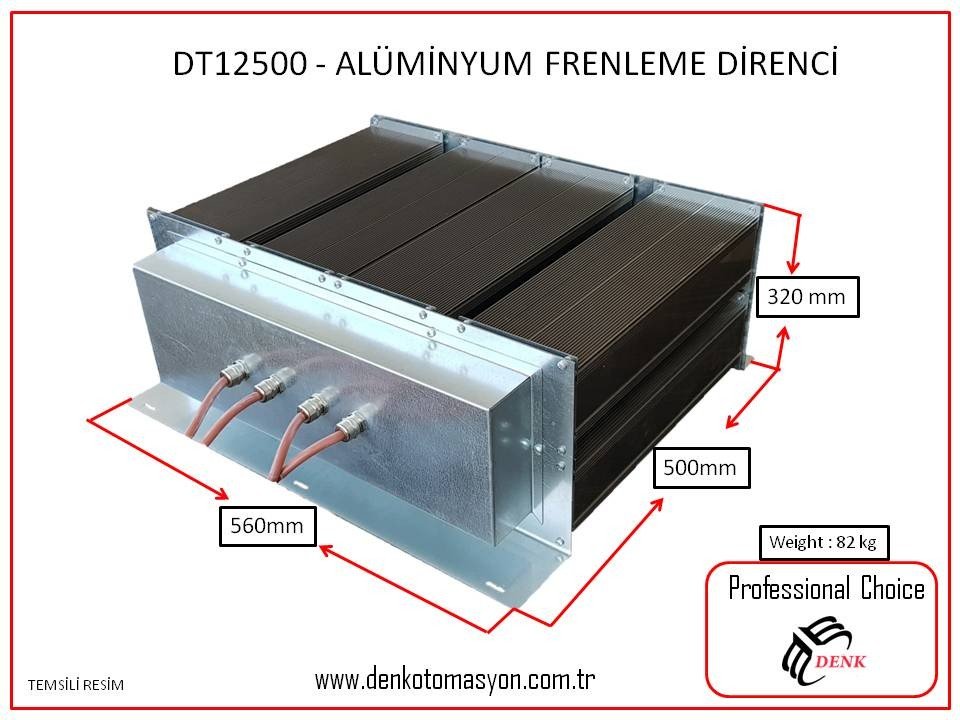 DT12500 - ALÜMİNYUM FRENLEME DİRENCİ

320 mm

500mm

560mm

Weight : 82 kg

Professional Choice

DENK

TEMSİLİ RESİM

www.denkotomasyon.com.tr